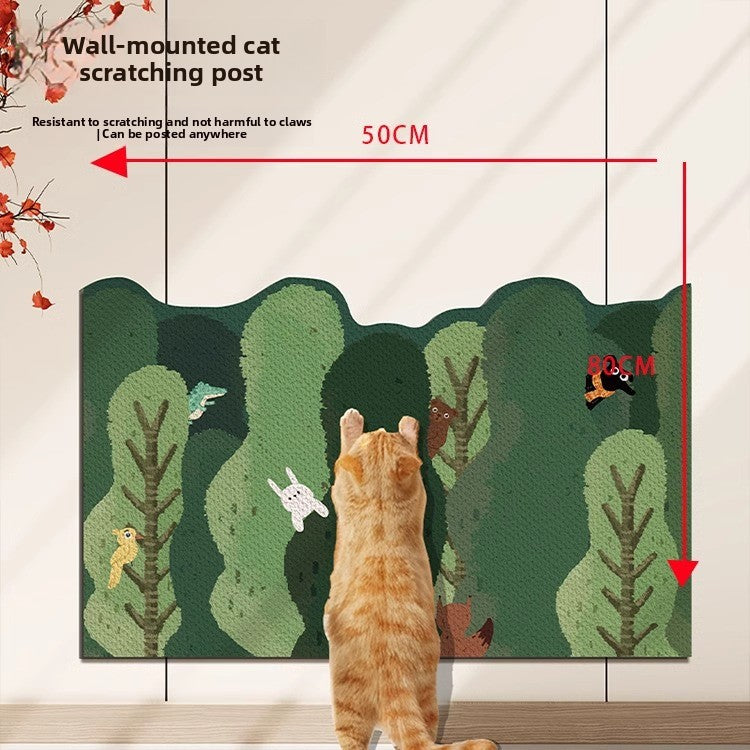 Wall-mounted cat scratching post

Resistant to scratching and not harmful to claws |Can be posted anywhere

50CM

80CM