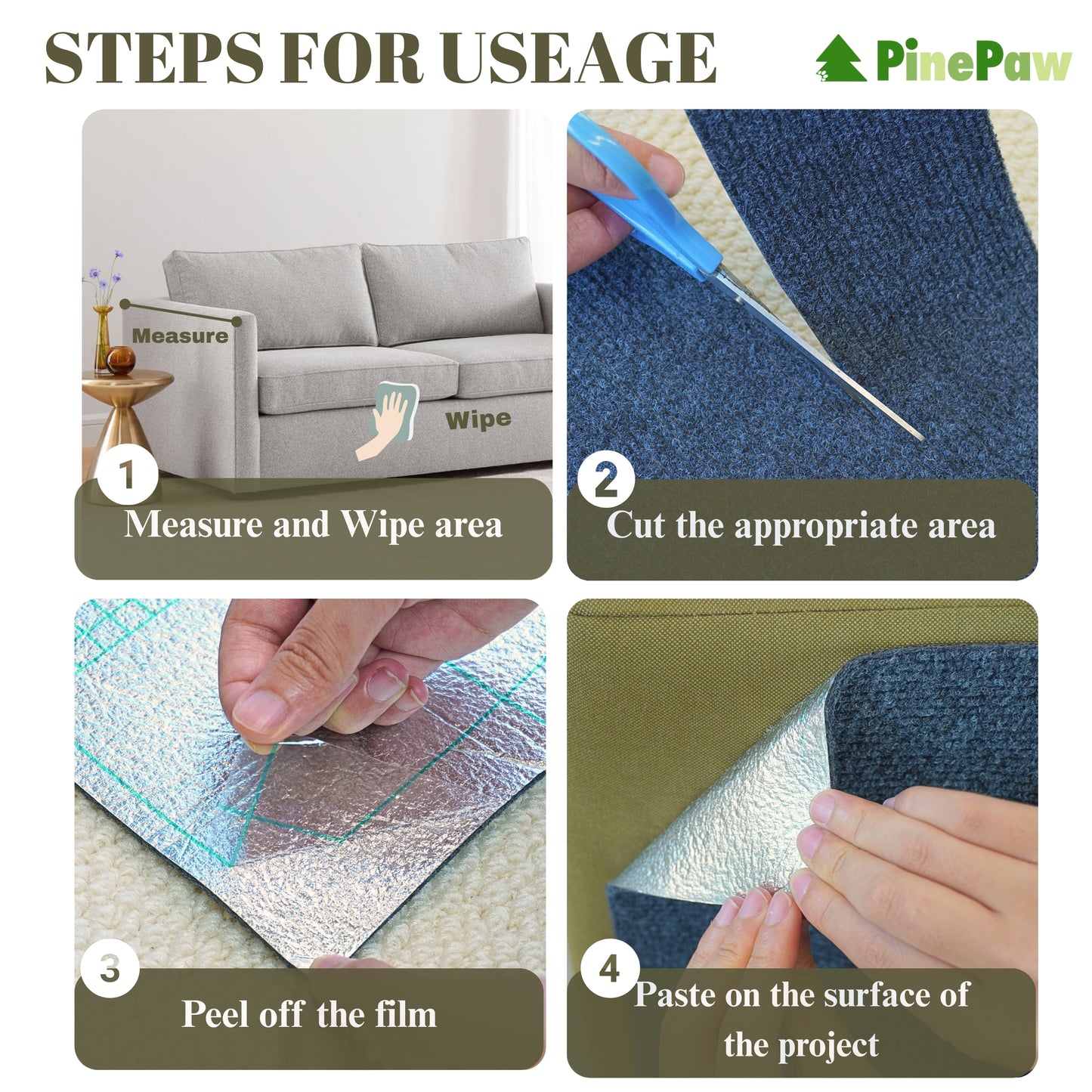 STEPS FOR USEAGE

PinePaw

Measure

Wipe

1

Measure and Wipe area

2

Cut the appropriate area

3

Peel off the film

4

Paste on the surface of the project