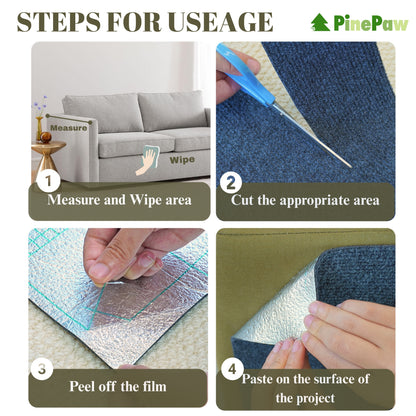 STEPS FOR USEAGE

PinePaw

Measure

Wipe

1
Measure and Wipe area

2
Cut the appropriate area

3
Peel off the film

4
Paste on the surface of the project